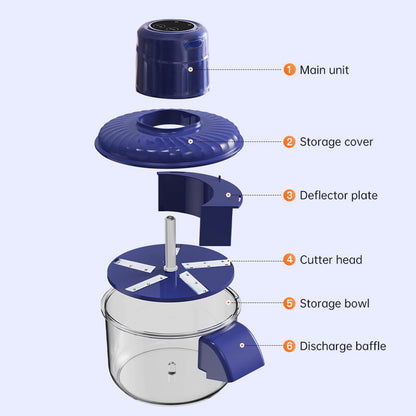 1 Main unit
2 Storage cover
3 Deflector plate
4 Cutter head
5 Storage bowl
6 Discharge baffle